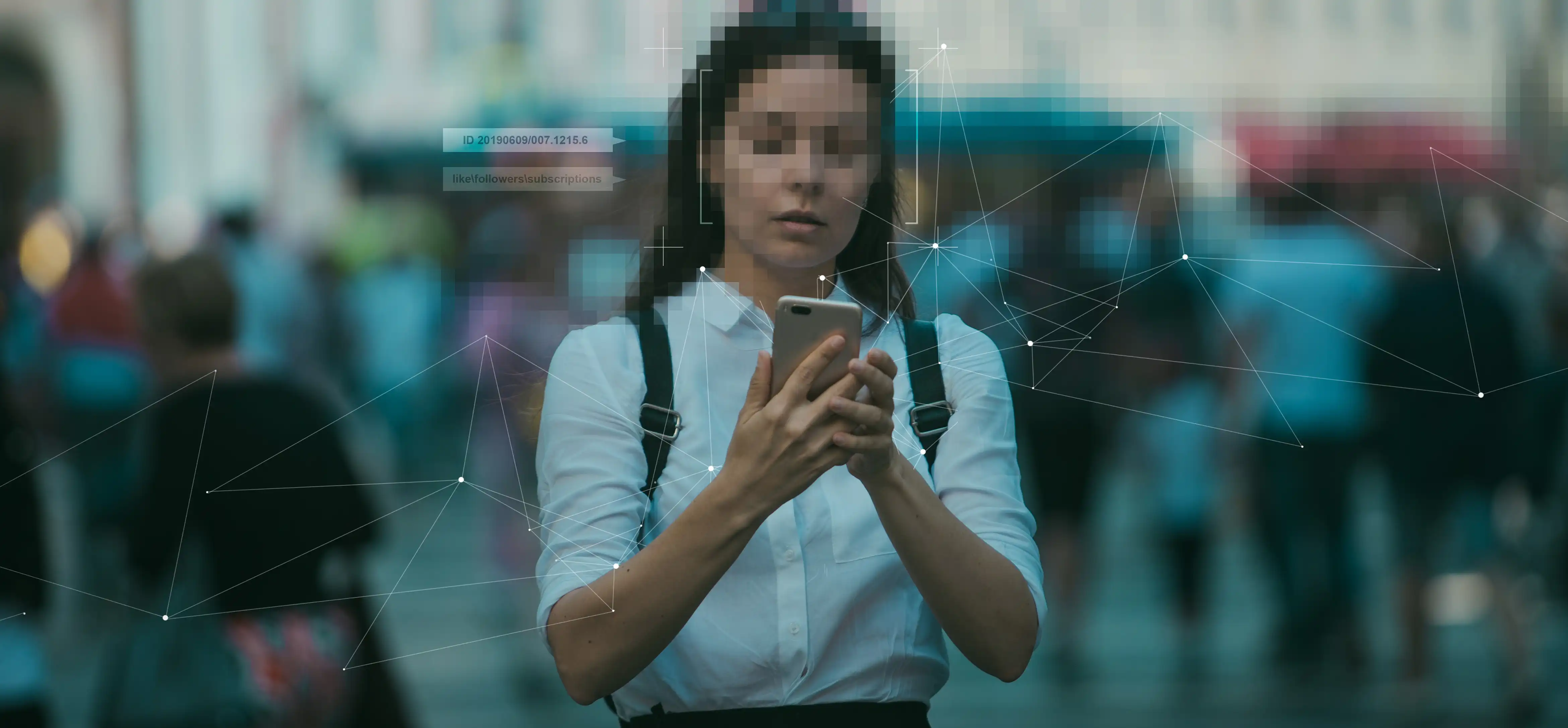 ID 20190609/007.1215.6

like\followers\subscriptions